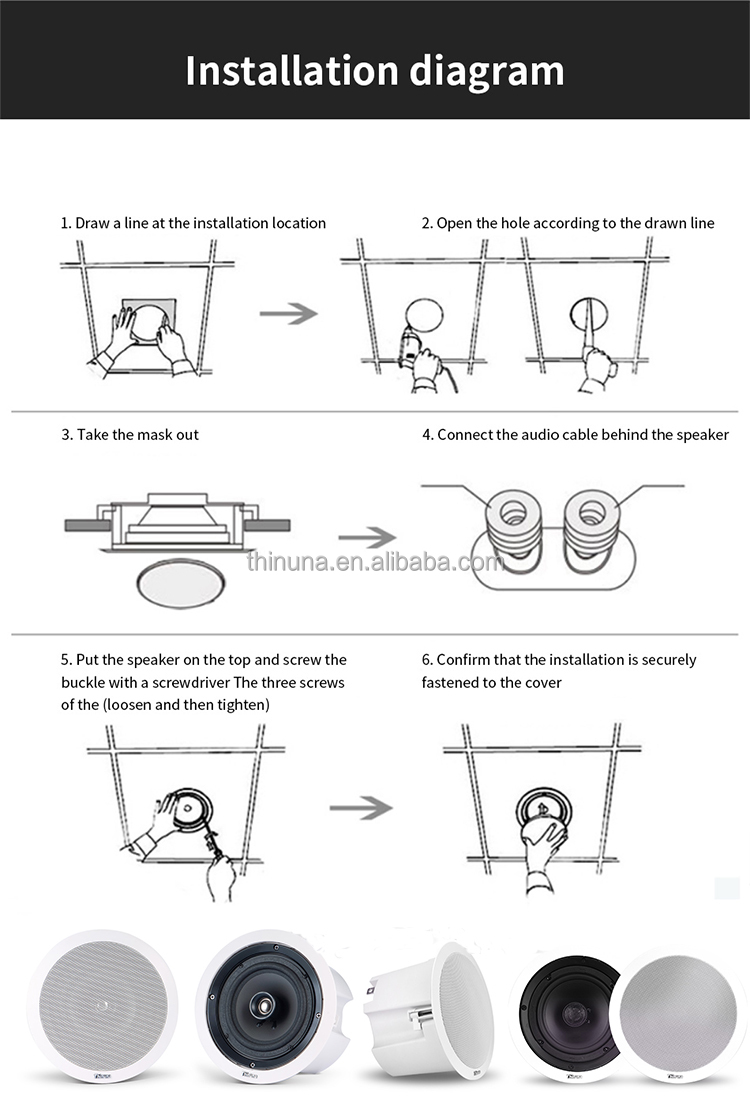 Installation diagram

1. Draw a line at the installation location

2. Open the hole according to the drawn line

3. Take the mask out

4. Connect the audio cable behind the speaker

thinuna.en.alibaba.com

5. Put the speaker on the top and screw the buckle with a screwdriver The three screws of the (loosen and then tighten)

6. Confirm that the installation is securely fastened to the cover